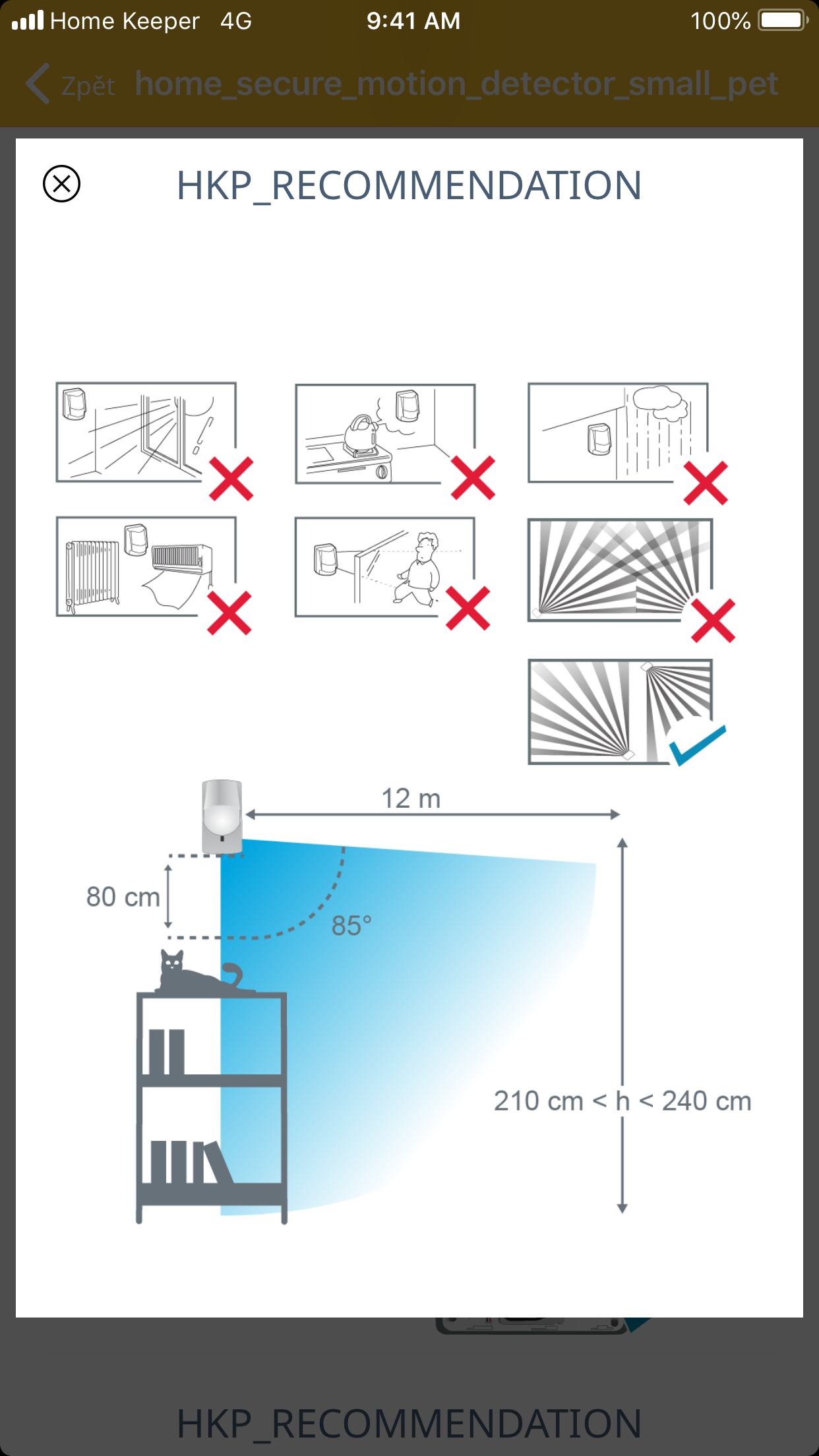 Home Keeper 4G 9:41 AM 100%

Zpět home_secure_motion_detector_small_pet

HKP_RECOMMENDATION

12 m

80 cm

85°

210 cm < h < 240 cm

HKP_RECOMMENDATION